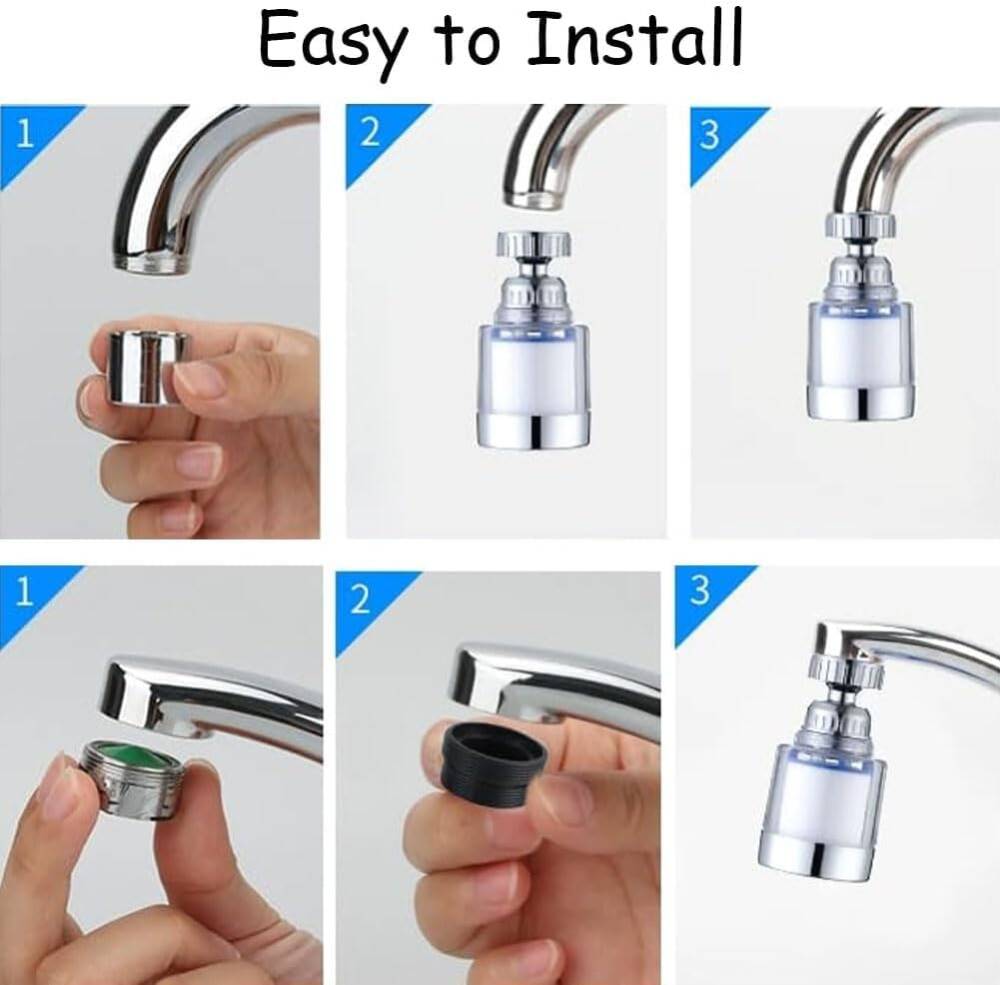 Easy to Install

1

2

3

1

2

3