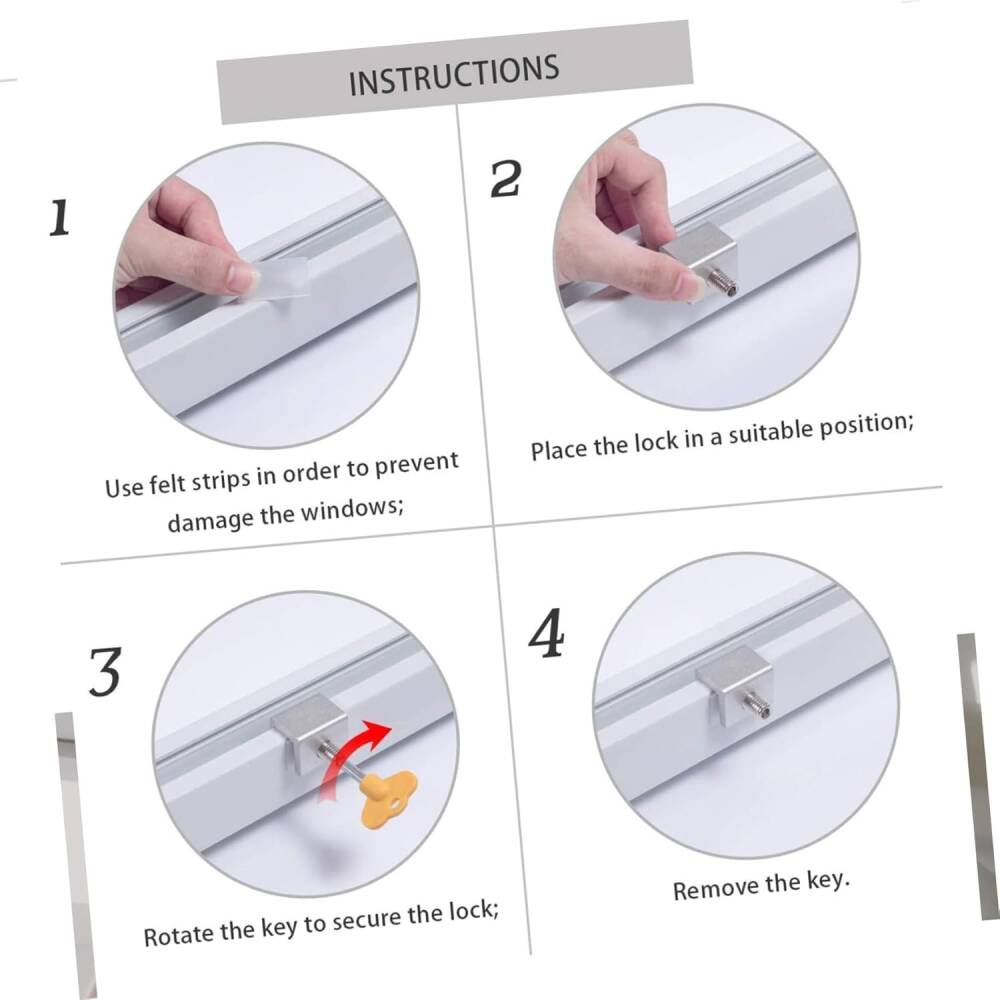 INSTRUCTIONS

1

Use felt strips in order to prevent damage the windows;

2

Place the lock in a suitable position;

3

Rotate the key to secure the lock;

4

Remove the key.