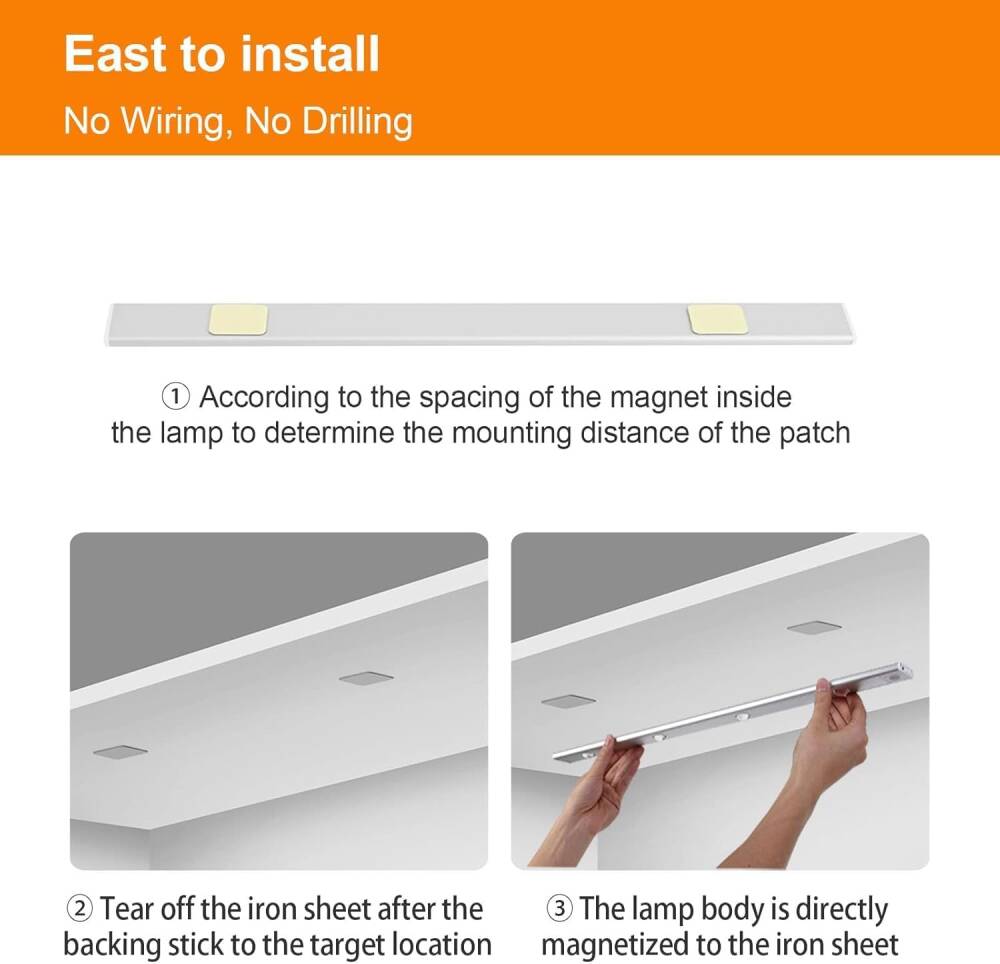 East to install

No Wiring, No Drilling

① According to the spacing of the magnet inside the lamp to determine the mounting distance of the patch

② Tear off the iron sheet after the backing stick to the target location

③ The lamp body is directly magnetized to the iron sheet