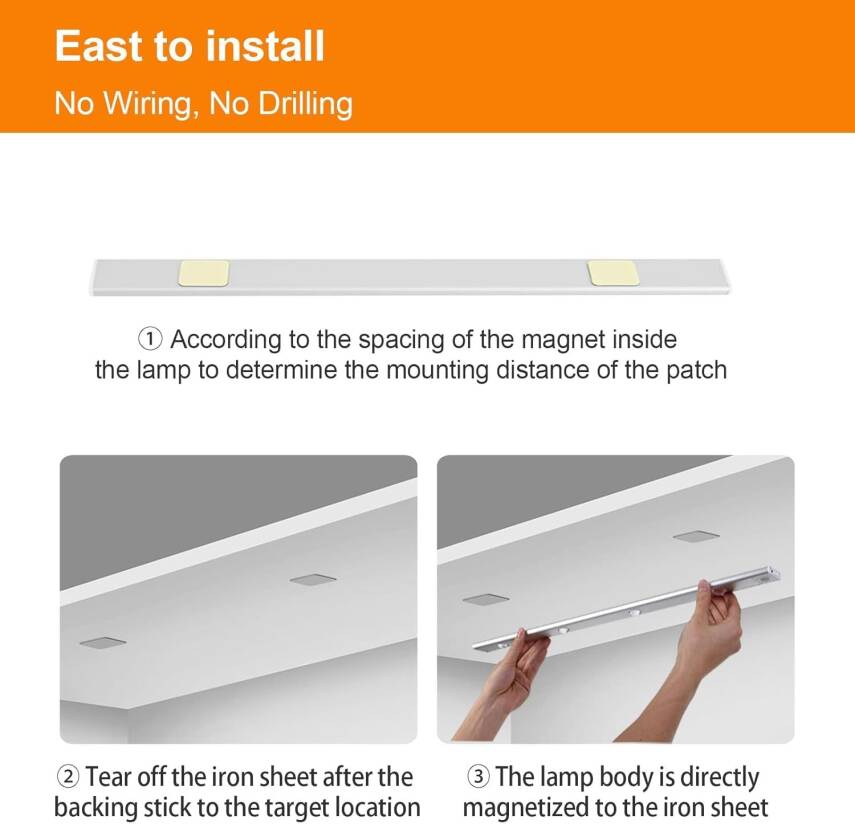 East to install

No Wiring, No Drilling

① According to the spacing of the magnet inside the lamp to determine the mounting distance of the patch

② Tear off the iron sheet after the backing stick to the target location

③ The lamp body is directly magnetized to the iron sheet