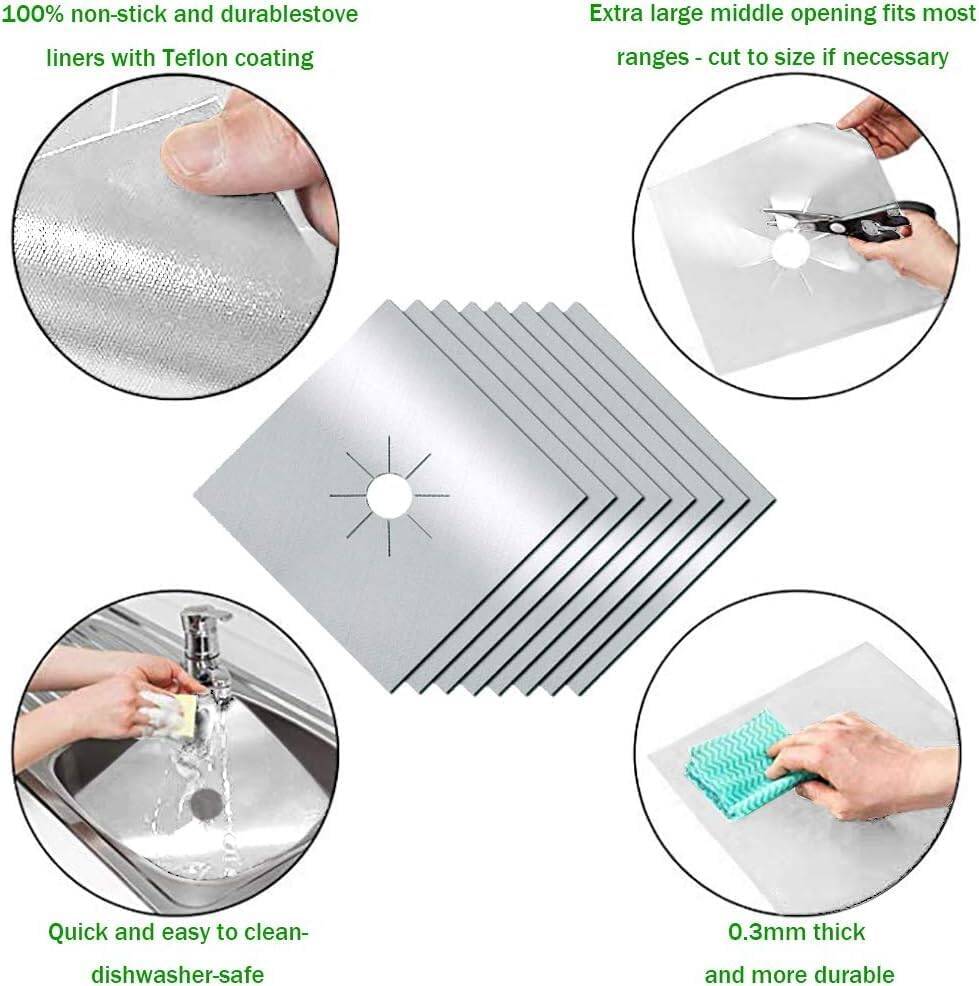 100% non-stick and durablestove liners with Teflon coating

Extra large middle opening fits most ranges - cut to size if necessary

Quick and easy to clean-dishwasher-safe

0.3mm thick and more durable