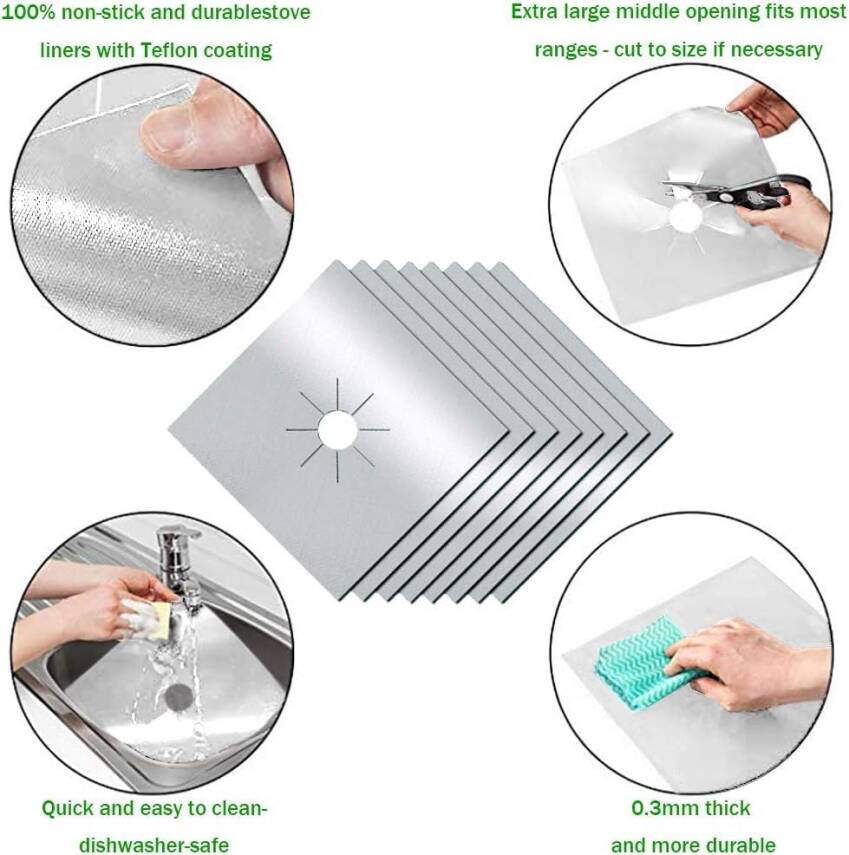 100% non-stick and durablestove liners with Teflon coating

Extra large middle opening fits most ranges - cut to size if necessary

Quick and easy to clean-dishwasher-safe

0.3mm thick and more durable