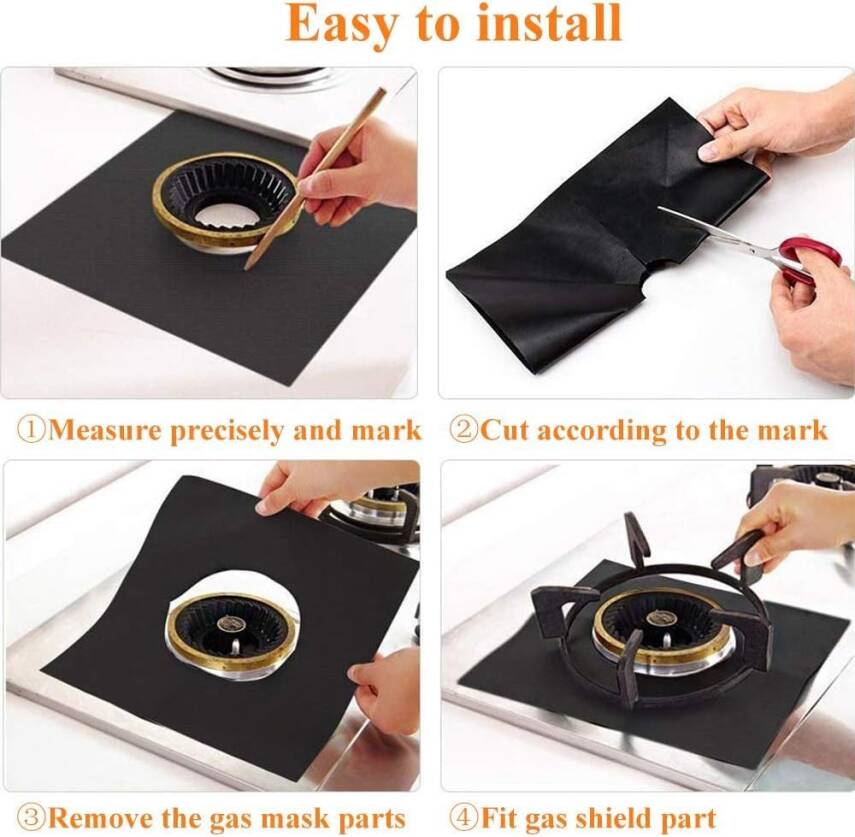 Easy to install

①Measure precisely and mark

②Cut according to the mark

③Remove the gas mask parts

④Fit gas shield part