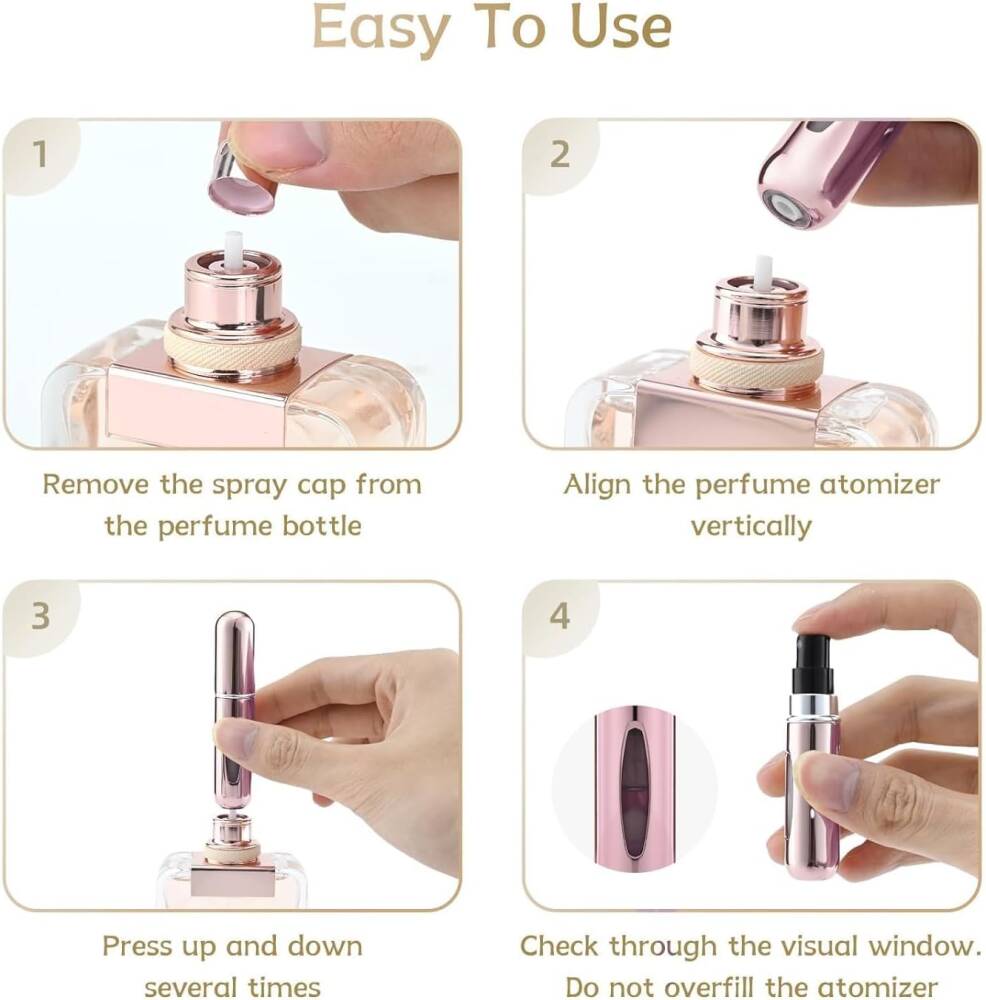 Easy To Use

1

Remove the spray cap from the perfume bottle

2

Align the perfume atomizer vertically

3

Press up and down several times

4

Check through the visual window. Do not overfill the atomizer