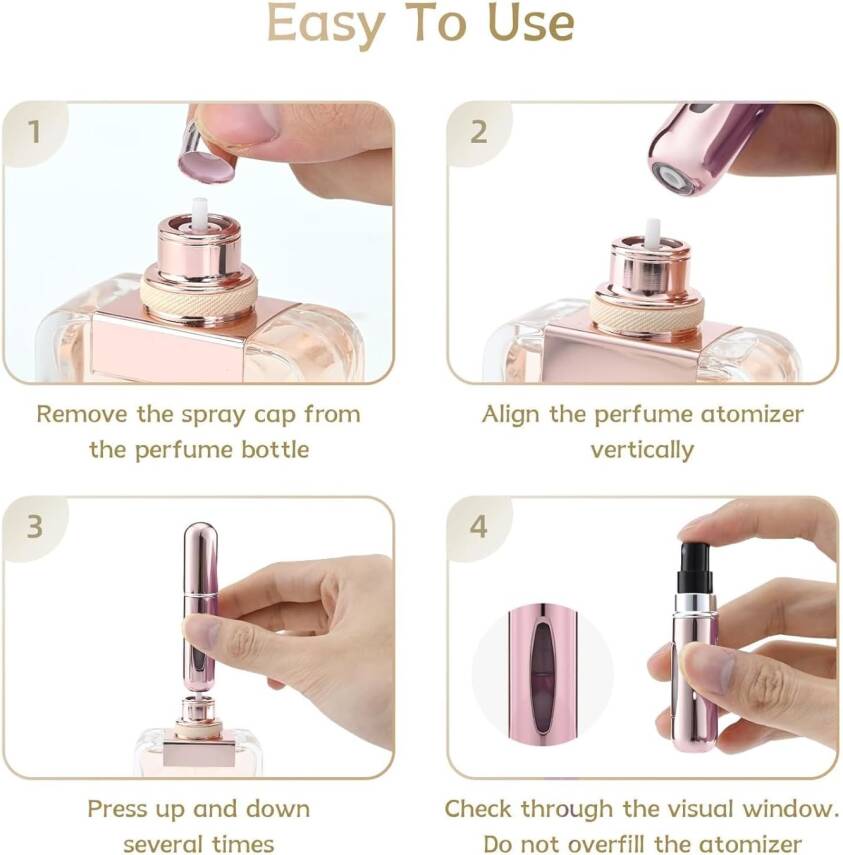 Easy To Use

1

Remove the spray cap from the perfume bottle

2

Align the perfume atomizer vertically

3

Press up and down several times

4

Check through the visual window. Do not overfill the atomizer