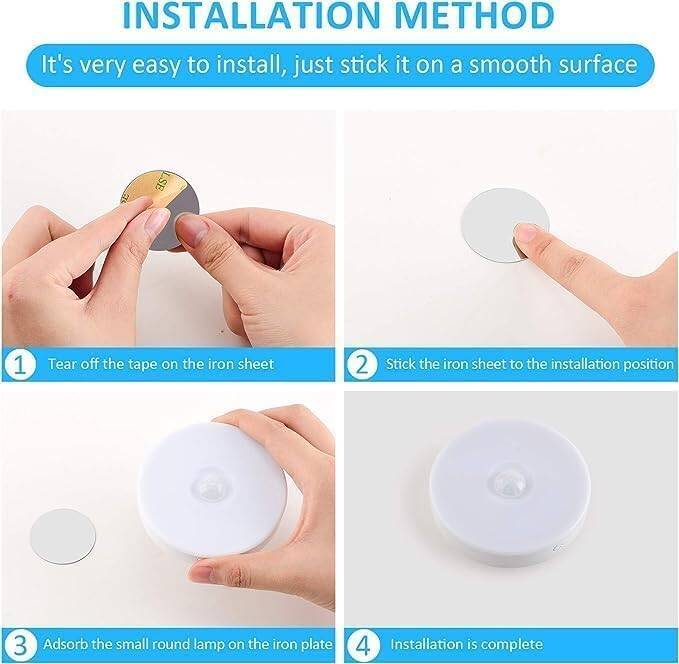 INSTALLATION METHOD

It's very easy to install, just stick it on a smooth surface

1 Tear off the tape on the iron sheet

2 Stick the iron sheet to the installation position

3 Adsorb the small round lamp on the iron plate

4 Installation is complete